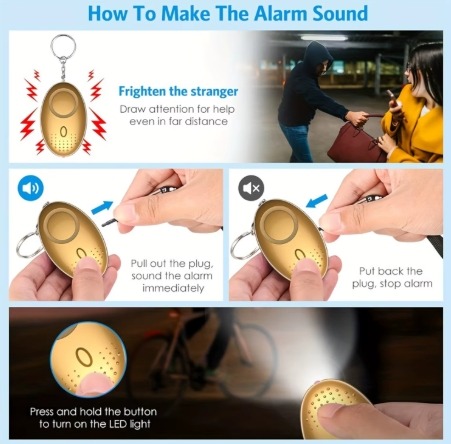 How To Make The Alarm Sound

Frighten the stranger
Draw attention for help even in far distance

Pull out the plug, sound the alarm immediately

Put back the plug, stop alarm

Press and hold the button to turn on the LED light