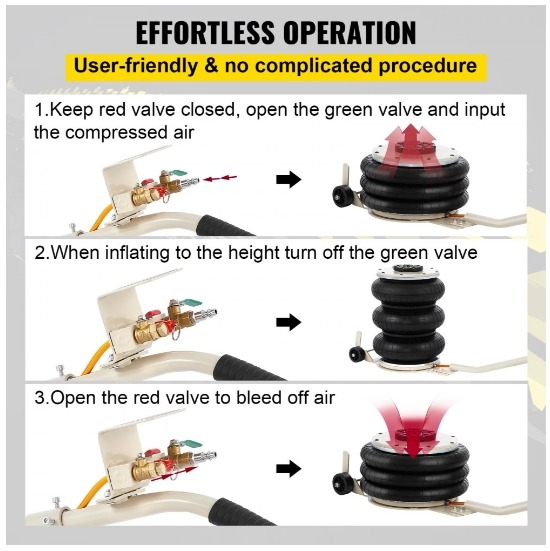 EFFORTLESS OPERATION

User-friendly & no complicated procedure

1.Keep red valve closed, open the green valve and input the compressed air

2.When inflating to the height turn off the green valve

3.Open the red valve to bleed off air