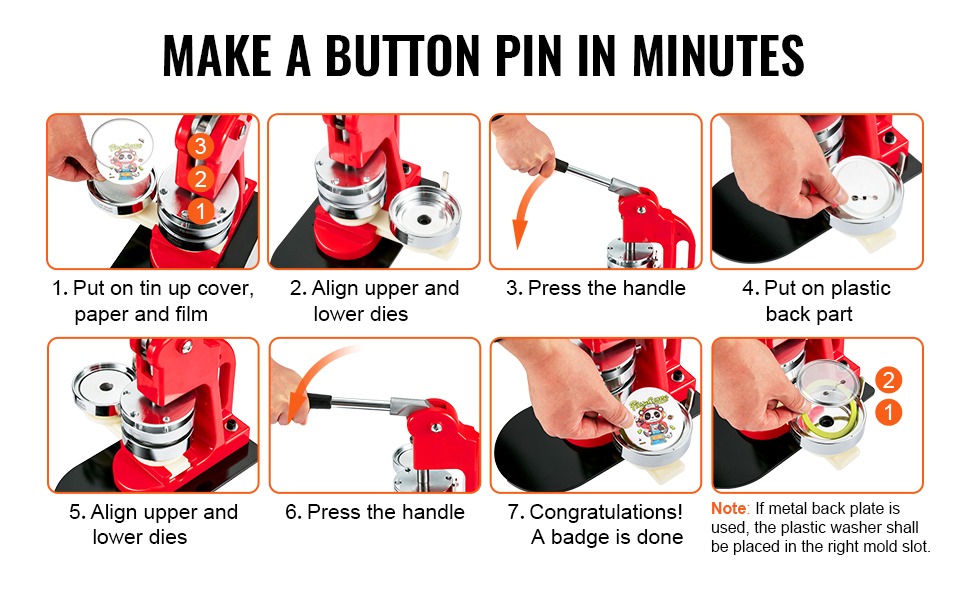 MAKE A BUTTON PIN IN MINUTES

3
2
1

1. Put on tin up cover, paper and film

2. Align upper and lower dies

3. Press the handle

4. Put on plastic back part

5. Align upper and lower dies

6. Press the handle

7. Congratulations! A badge is done

2
1

Note: If metal back plate is used, the plastic washer shall be placed in the right mold slot.