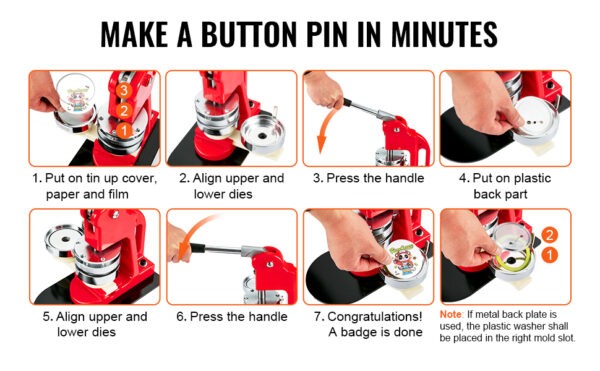 MAKE A BUTTON PIN IN MINUTES

3
2
1

1. Put on tin up cover, paper and film

2. Align upper and lower dies

3. Press the handle

4. Put on plastic back part

5. Align upper and lower dies

6. Press the handle

7. Congratulations! A badge is done

2
1

Note: If metal back plate is used, the plastic washer shall be placed in the right mold slot.