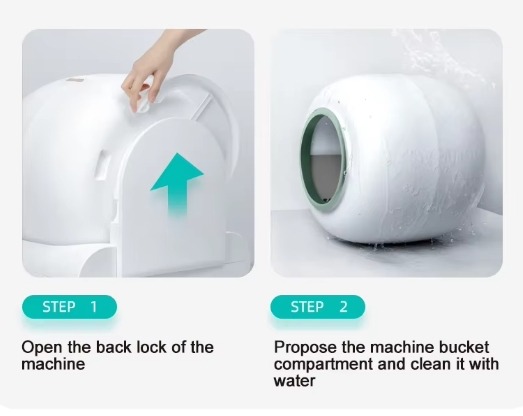 STEP 1

Open the back lock of the machine

STEP 2

Propose the machine bucket compartment and clean it with water