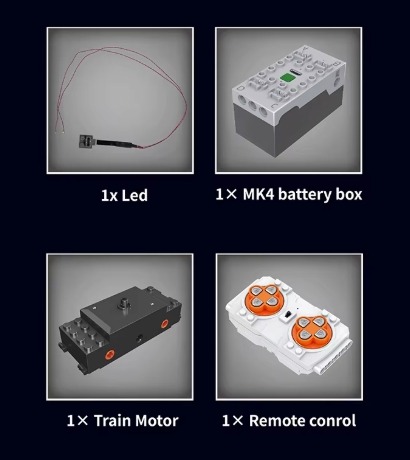 1x Led

1× MK4 battery box

1× Train Motor

1× Remote conrol